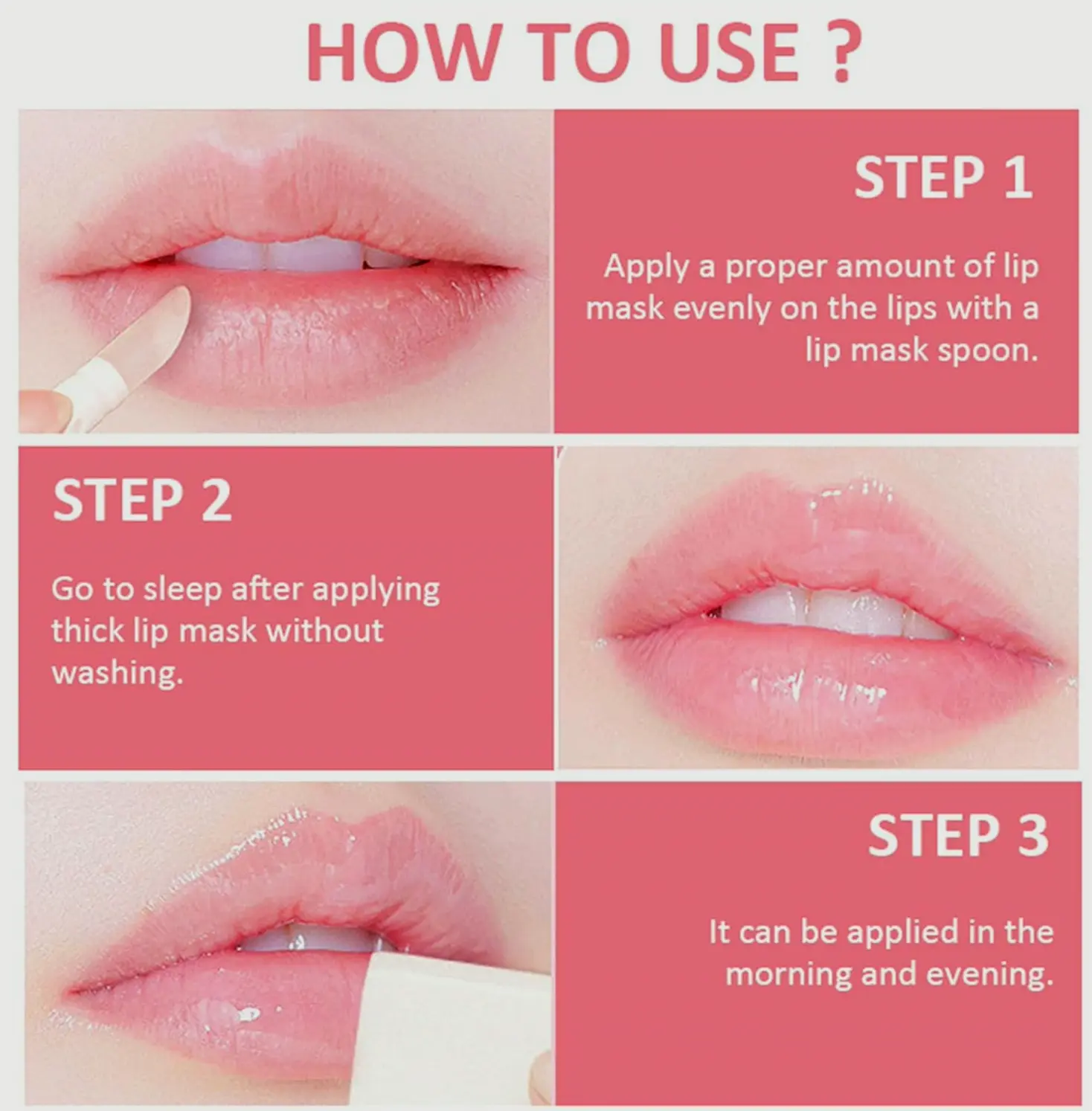 HOW TO USE ?

STEP 1

Apply a proper amount of lip mask evenly on the lips with a lip mask spoon.

STEP 2

Go to sleep after applying thick lip mask without washing.

STEP 3

It can be applied in the morning and evening.