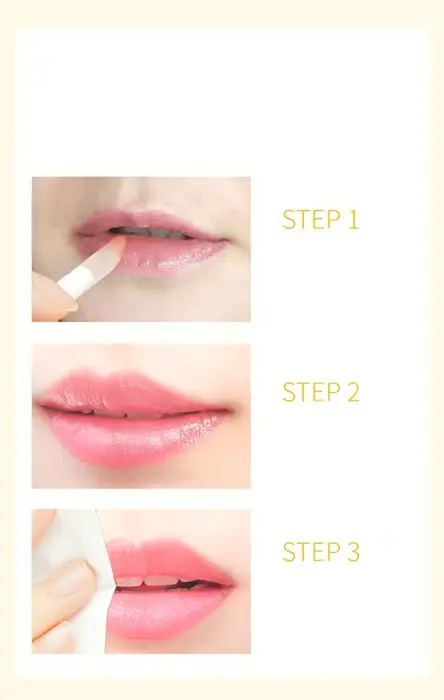 STEP 1

STEP 2

STEP 3