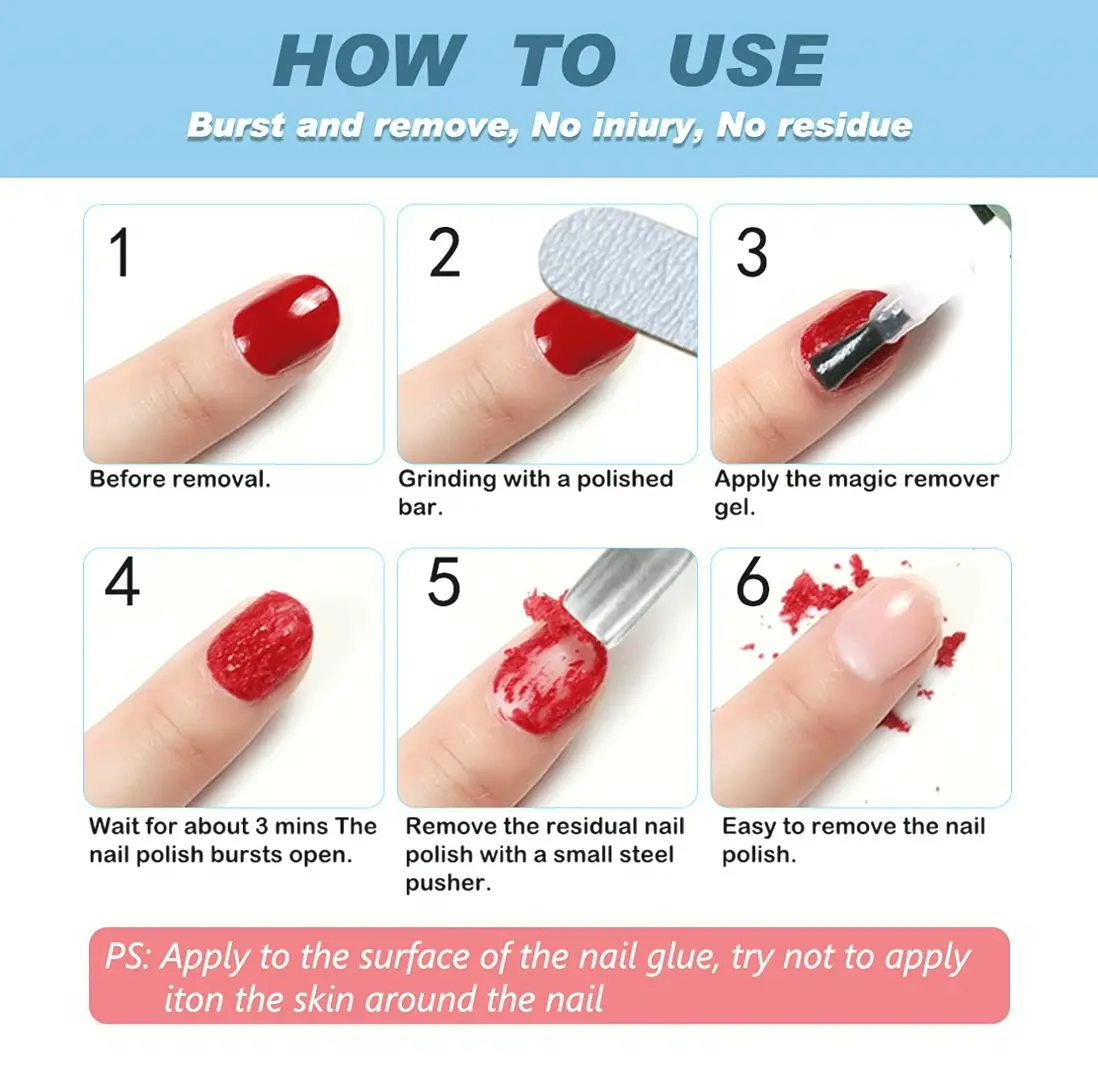 HOW TO USE

Burst and remove, No iniury, No residue

1

Before removal.

2

Grinding with a polished bar.

3

Apply the magic remover gel.

4

Wait for about 3 mins The nail polish bursts open.

5

Remove the residual nail polish with a small steel pusher.

6

Easy to remove the nail polish.

PS: Apply to the surface of the nail glue, try not to apply iton the skin around the nail